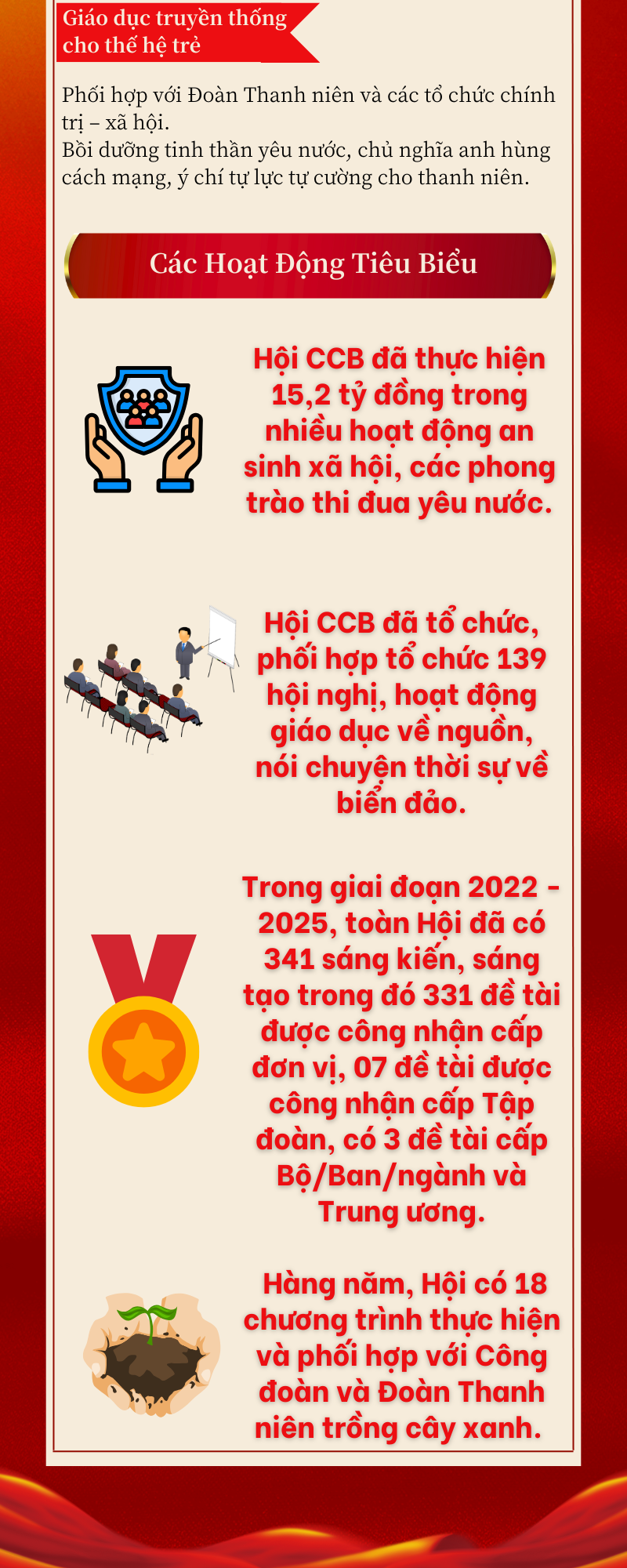 Giáo dục truyền thống cho thế hệ trẻ

Phối hợp với Đoàn Thanh niên và các tổ chức chính trị – xã hội.
Bồi dưỡng tinh thần yêu nước, chủ nghĩa anh hùng cách mạng, ý chí tự lực tự cường cho thanh niên.

Các Hoạt Động Tiêu Biểu

Hội CCB đã thực hiện 15,2 tỷ đồng trong nhiều hoạt động an sinh xã hội, các phong trào thi đua yêu nước.

Hội CCB đã tổ chức, phối hợp tổ chức 139 hội nghị, hoạt động giáo dục về nguồn, nói chuyện thời sự về biển đảo.

Trong giai đoạn 2022 - 2025, toàn Hội đã có 341 sáng kiến, sáng tạo trong đó 331 đề tài được công nhận cấp đơn vị, 07 đề tài được công nhận cấp Tập đoàn, có 3 đề tài cấp Bộ/Ban/ngành và Trung ương.

Hàng năm, Hội có 18 chương trình thực hiện và phối hợp với Công đoàn và Đoàn Thanh niên trồng cây xanh.