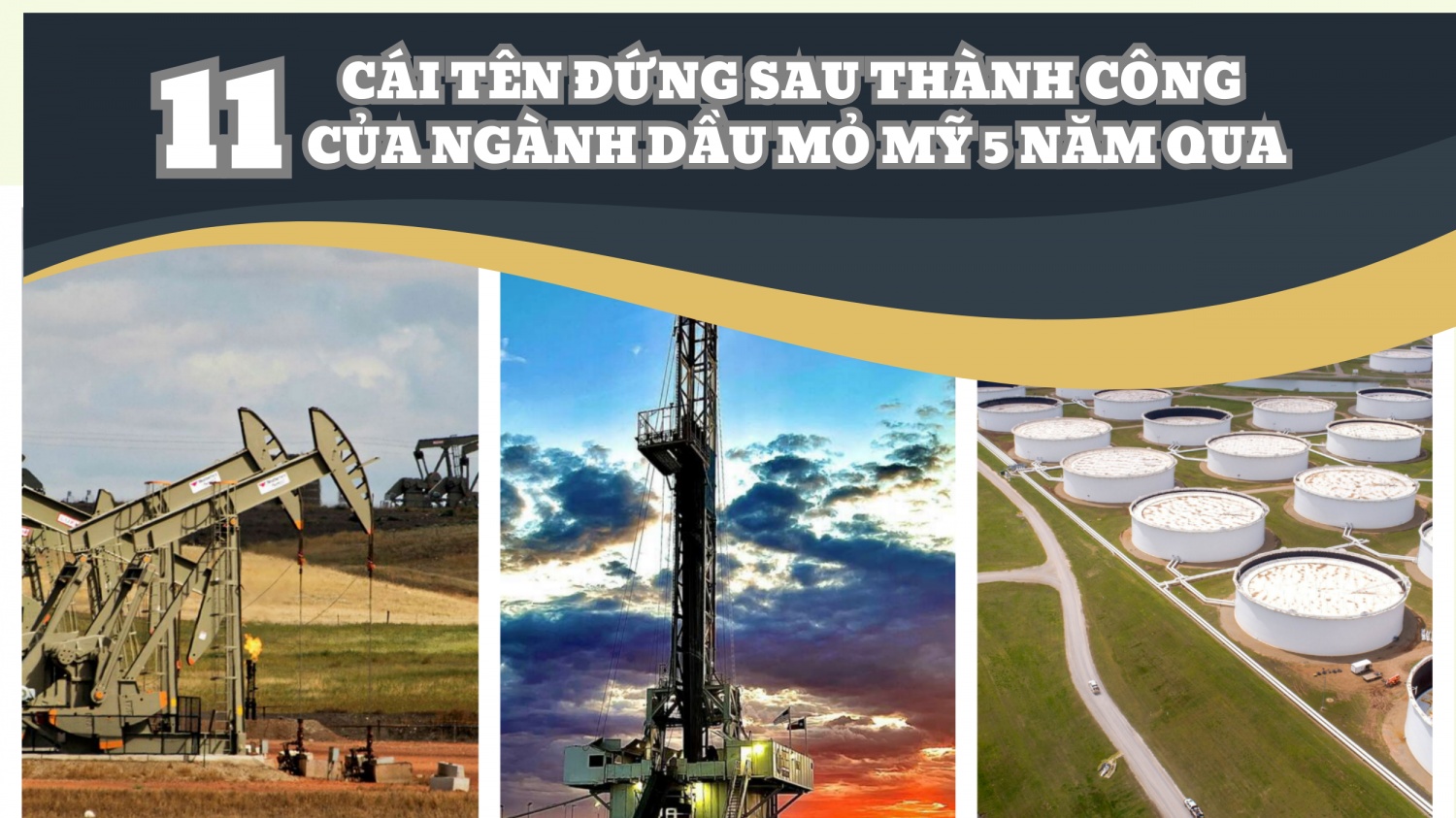 11 CÁI TÊN ĐỨNG SAU THÀNH CÔNG CỦA NGÀNH DẦU MỎ MỸ 5 NĂM QUA